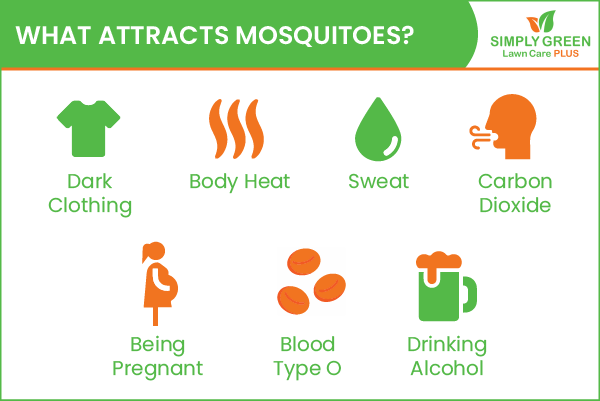 WHAT ATTRACTS MOSQUITOES?

SIMPLY GREEN
Lawn Care PLUS

Dark Clothing

Body Heat

Sweat

Carbon Dioxide

Being Pregnant

Blood Type O

Drinking Alcohol